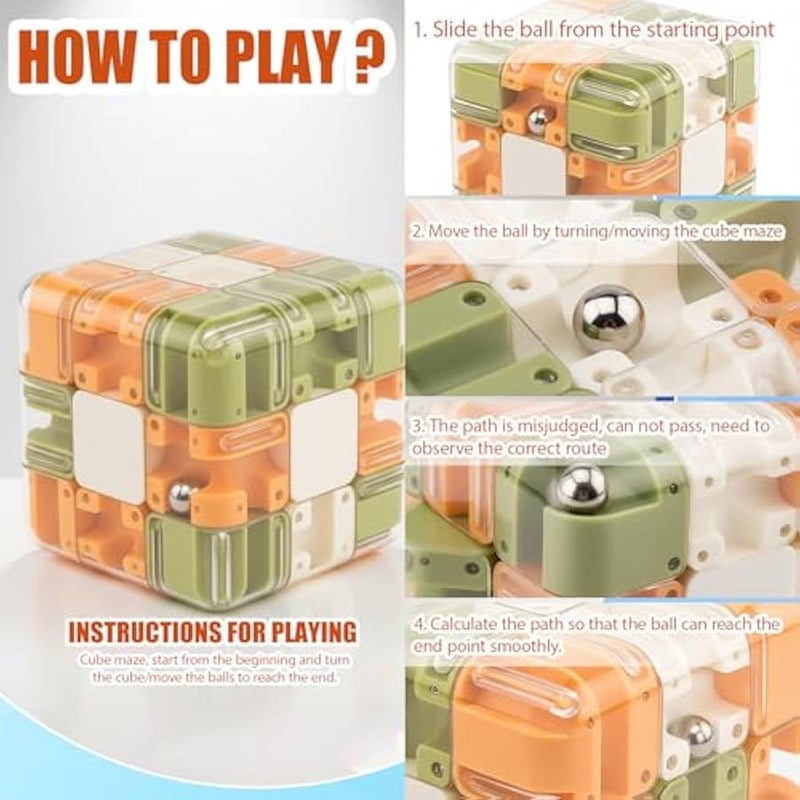 HOW TO PLAY ?

INSTRUCTIONS FOR PLAYING

Cube maze, start from the beginning and turn the cube/move the balls to reach the end.

1. Slide the ball from the starting point

2. Move the ball by turning/moving the cube maze

3. The path is misjudged, can not pass, need to observe the correct route

4. Calculate the path so that the ball can reach the end point smoothly.